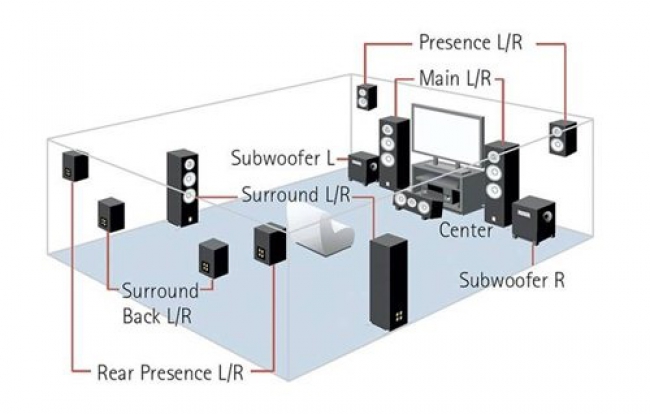 Presence L/R
Main L/R
Subwoofer L
Surround L/R
Center
Subwoofer R
Surround Back L/R
Rear Presence L/R